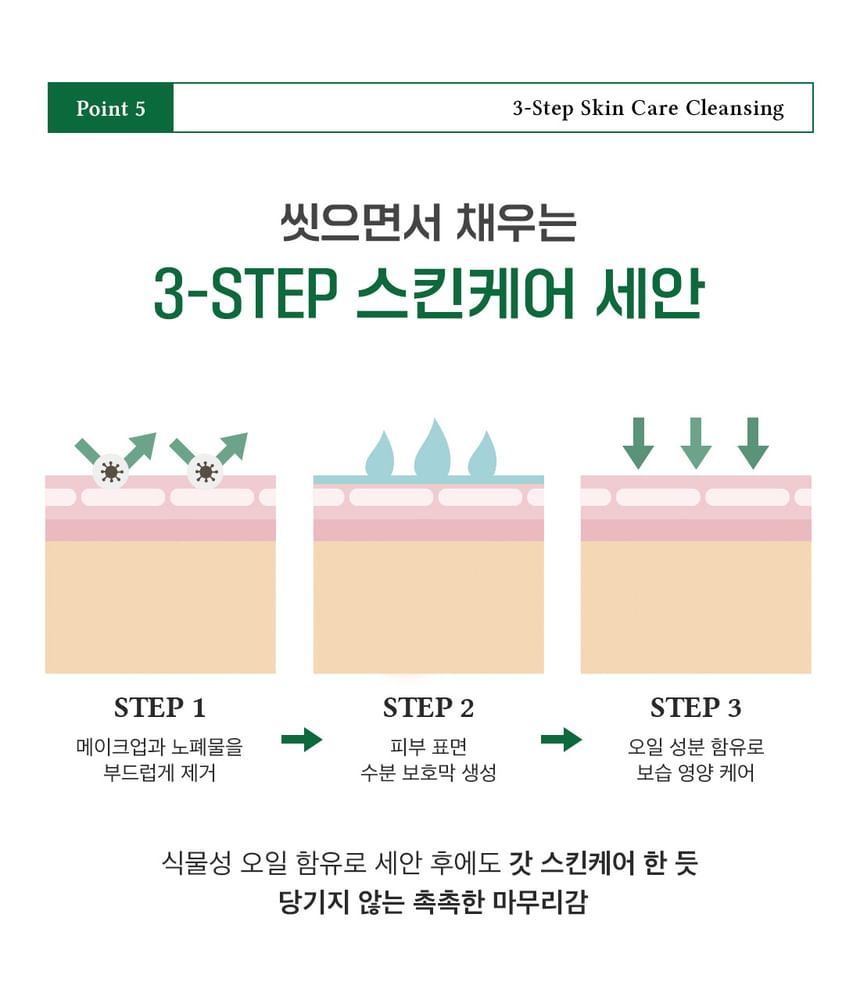 Point 5

3-Step Skin Care Cleansing

씻으면서 채우는

3-STEP 스킨케어 세안

STEP 1

메이크업과 노폐물을 부드럽게 제거

STEP 2

피부 표면 수분 보호막 생성

STEP 3

오일 성분 함유로 보습 영양 케어

식물성 오일 함유로 세안 후에도 갓 스킨케어 한 듯

당기지 않는 촉촉한 마무리감