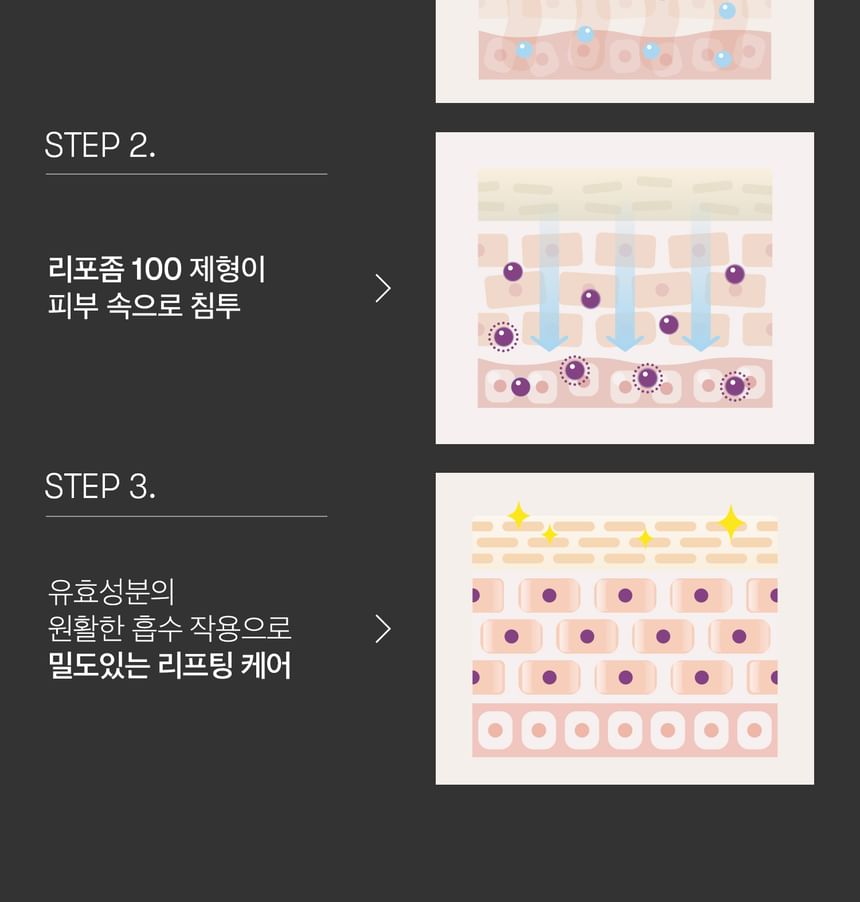 STEP 2.

리포좀 100 제형이
피부 속으로 침투

STEP 3.

유효성분의
원활한 흡수 작용으로
밀도있는 리프팅 케어