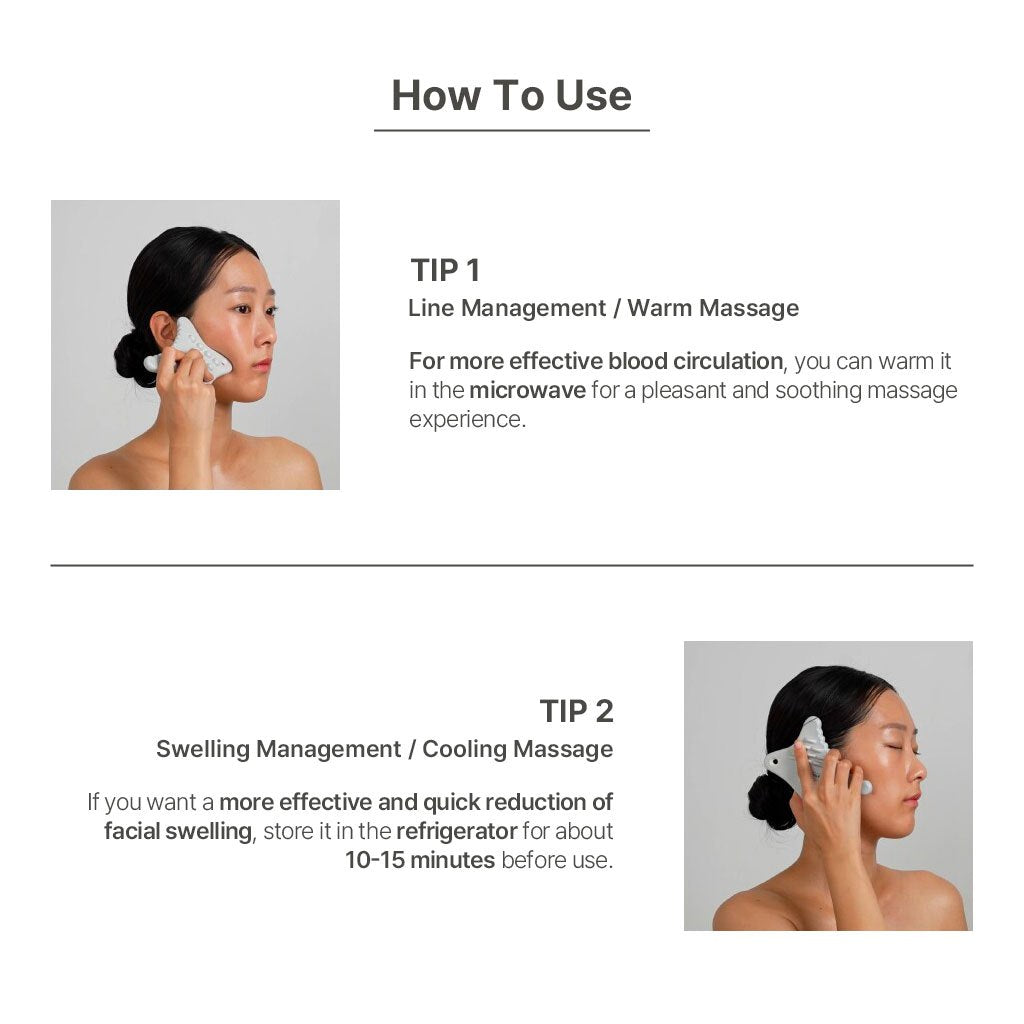 How To Use

TIP 1
Line Management / Warm Massage

For more effective blood circulation, you can warm it in the microwave for a pleasant and soothing massage experience.

TIP 2
Swelling Management / Cooling Massage

If you want a more effective and quick reduction of facial swelling, store it in the refrigerator for about 10-15 minutes before use.