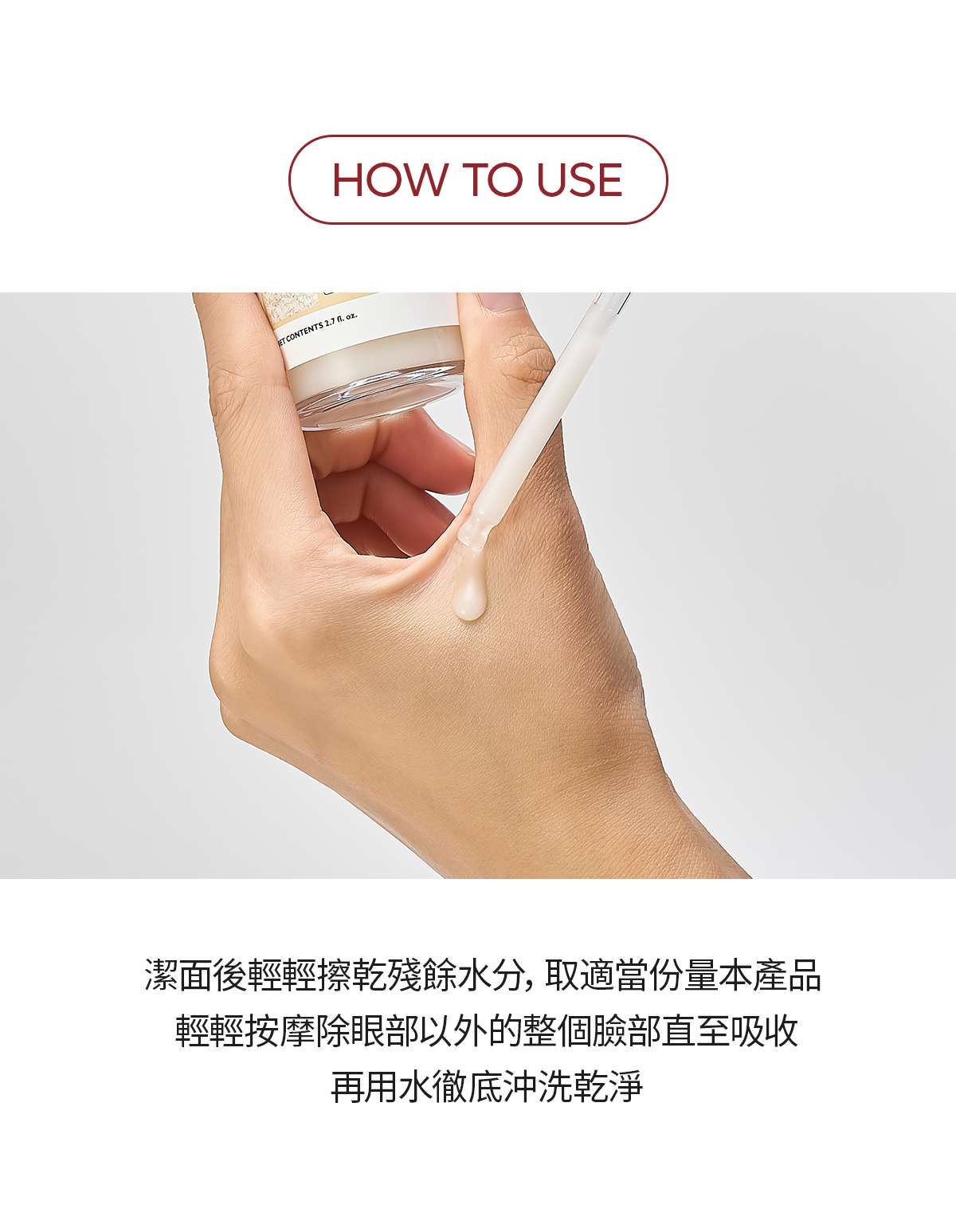 HOW TO USE

NET CONTENTS 2.7 fl. oz.

潔面後輕輕擦乾殘餘水分, 取適當份量本產品
輕輕按摩除眼部以外的整個臉部直至吸收
再用水徹底沖洗乾淨