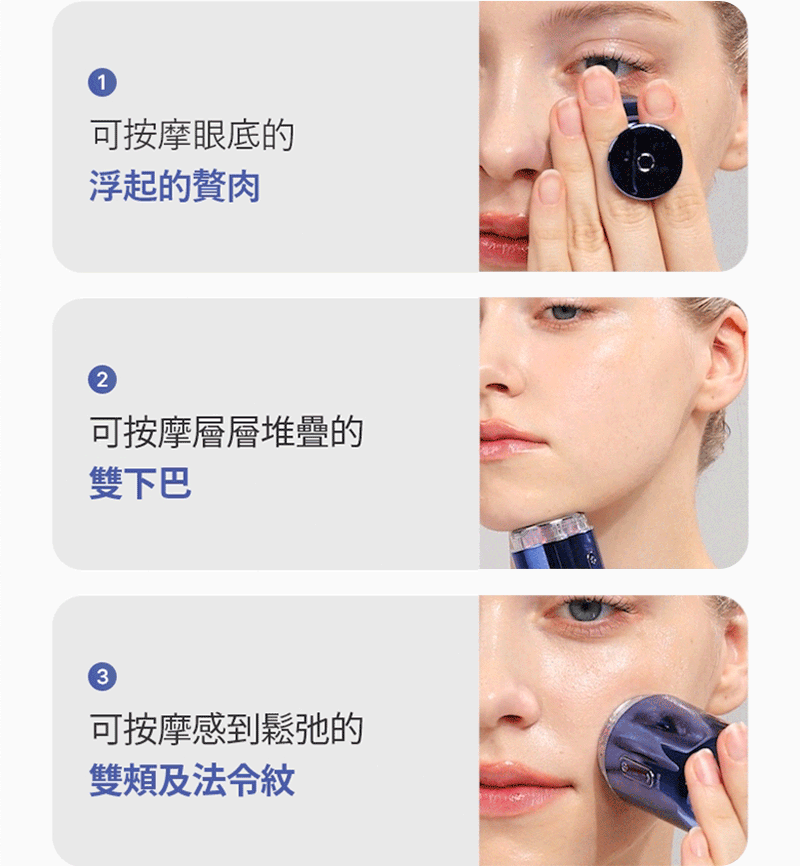 1
可按摩眼底的
浮起的贅肉

2
可按摩層層堆疊的
雙下巴

3
可按摩感到鬆弛的
雙頰及法令紋