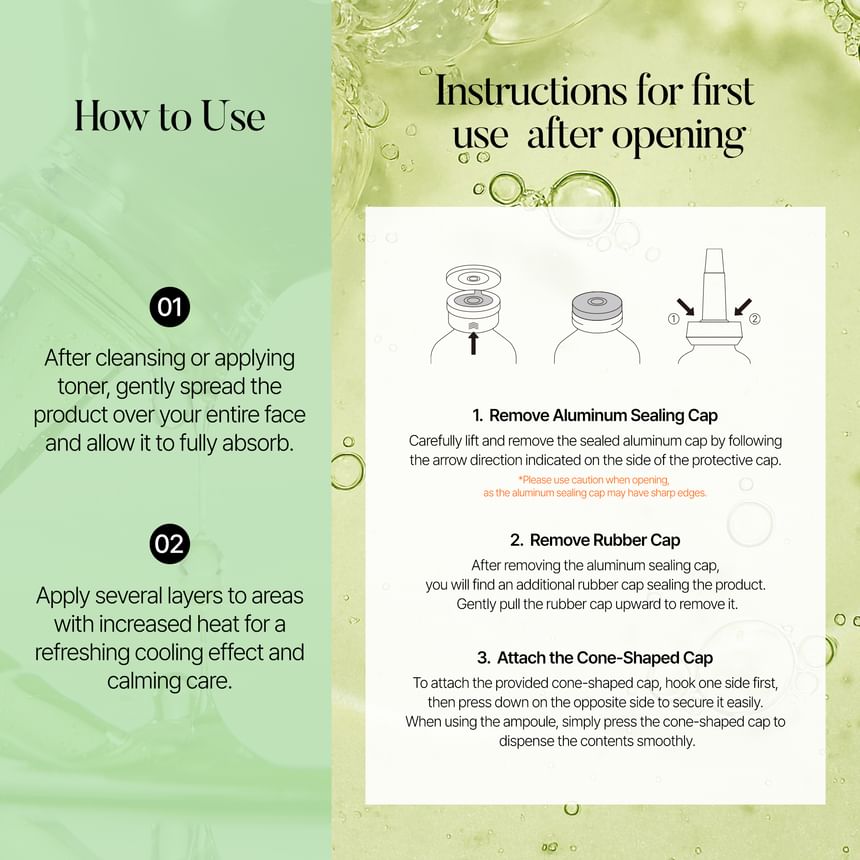 How to Use

01

After cleansing or applying toner, gently spread the product over your entire face and allow it to fully absorb.

02

Apply several layers to areas with increased heat for a refreshing cooling effect and calming care.

Instructions for first use after opening

① ②

1. Remove Aluminum Sealing Cap

Carefully lift and remove the sealed aluminum cap by following the arrow direction indicated on the side of the protective cap.

*Please use caution when opening, as the aluminum sealing cap may have sharp edges.

2. Remove Rubber Cap

After removing the aluminum sealing cap, you will find an additional rubber cap sealing the product. Gently pull the rubber cap upward to remove it.

3. Attach the Cone-Shaped Cap

To attach the provided cone-shaped cap, hook one side first, then press down on the opposite side to secure it easily. When using the ampoule, simply press the cone-shaped cap to dispense the contents smoothly.