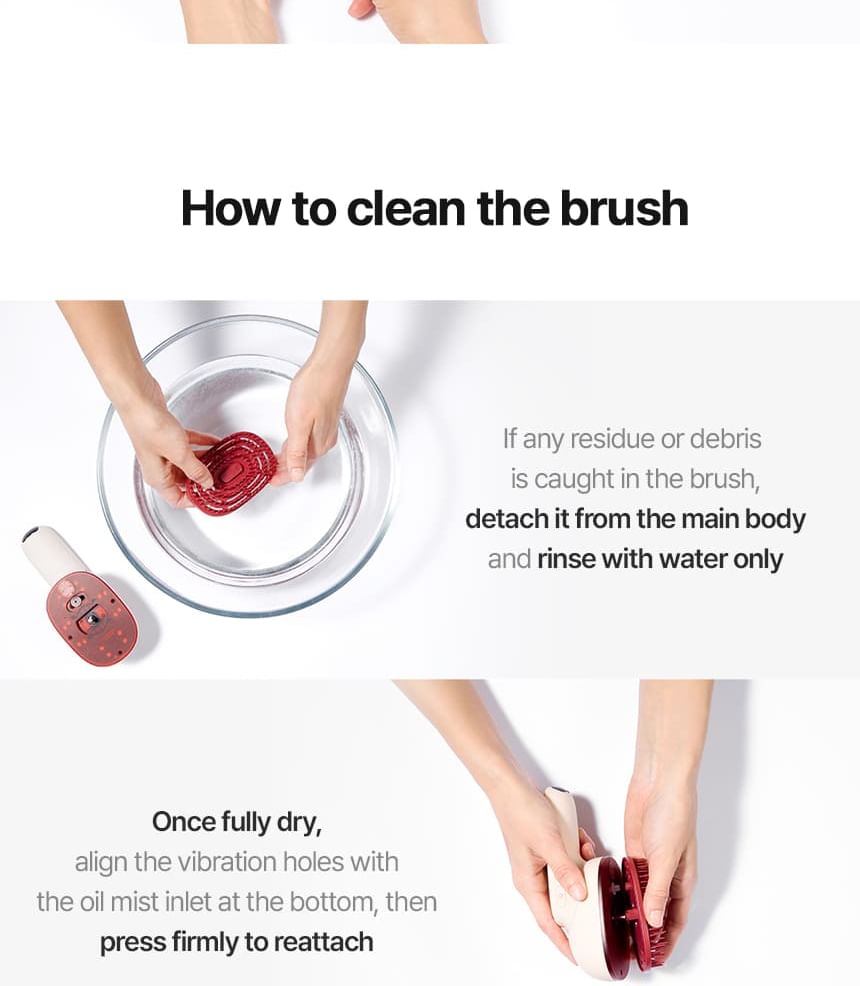 How to clean the brush

If any residue or debris is caught in the brush, detach it from the main body and rinse with water only

Once fully dry, align the vibration holes with the oil mist inlet at the bottom, then press firmly to reattach