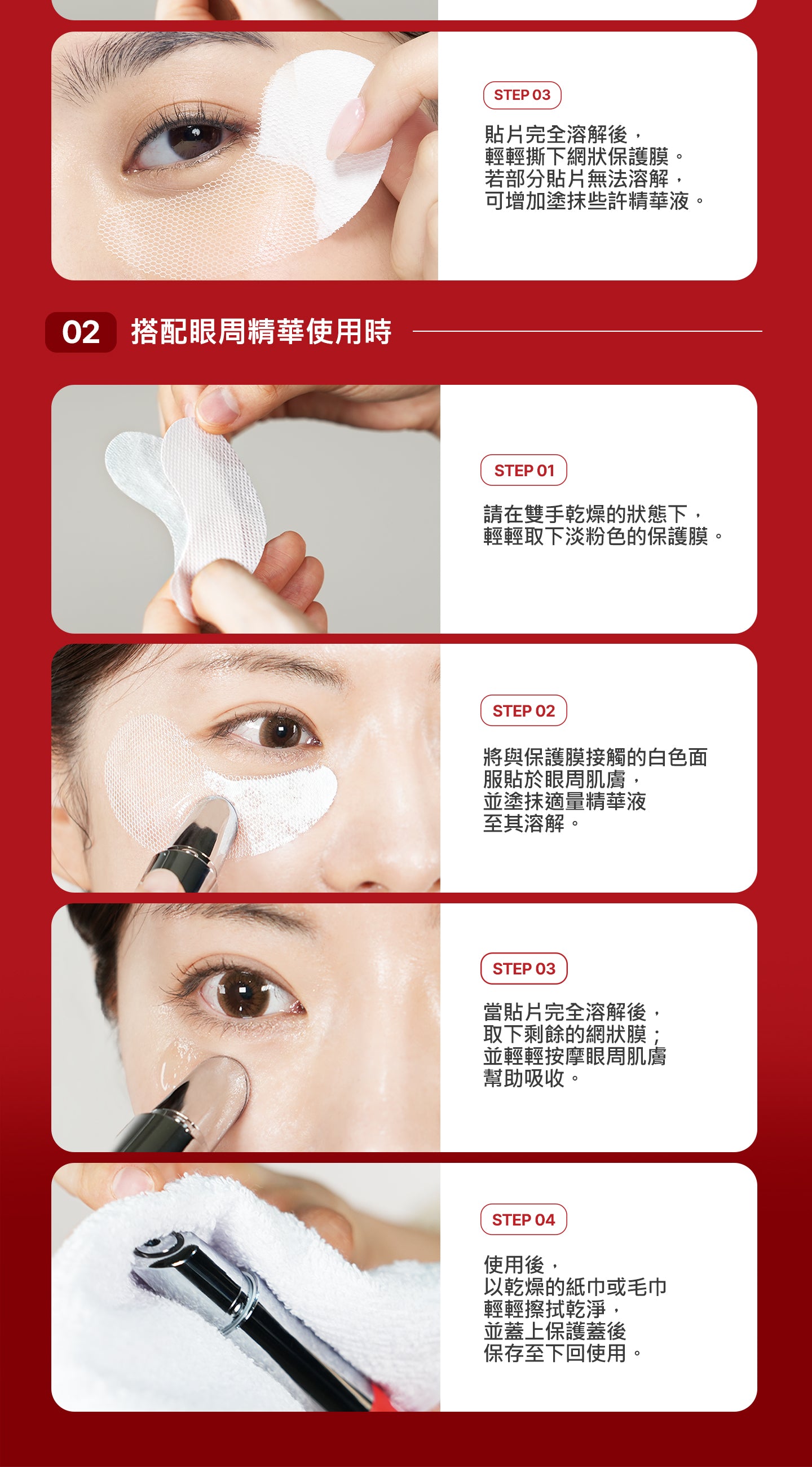 STEP 03

貼片完全溶解後，
輕輕撕下網狀保護膜。
若部分貼片無法溶解，
可增加塗抹些許精華液。

02 搭配眼周精華使用時

STEP 01

請在雙手乾燥的狀態下，
輕輕取下淡粉色的保護膜。

STEP 02

將與保護膜接觸的白色面
服貼於眼周肌膚，
並塗抹適量精華液
至其溶解。

STEP 03

當貼片完全溶解後，
取下剩餘的網狀膜；
並輕輕按摩眼周肌膚
幫助吸收。

STEP 04

使用後，
以乾燥的紙巾或毛巾
輕輕擦拭乾淨，
並蓋上保護蓋後
保存至下回使用。