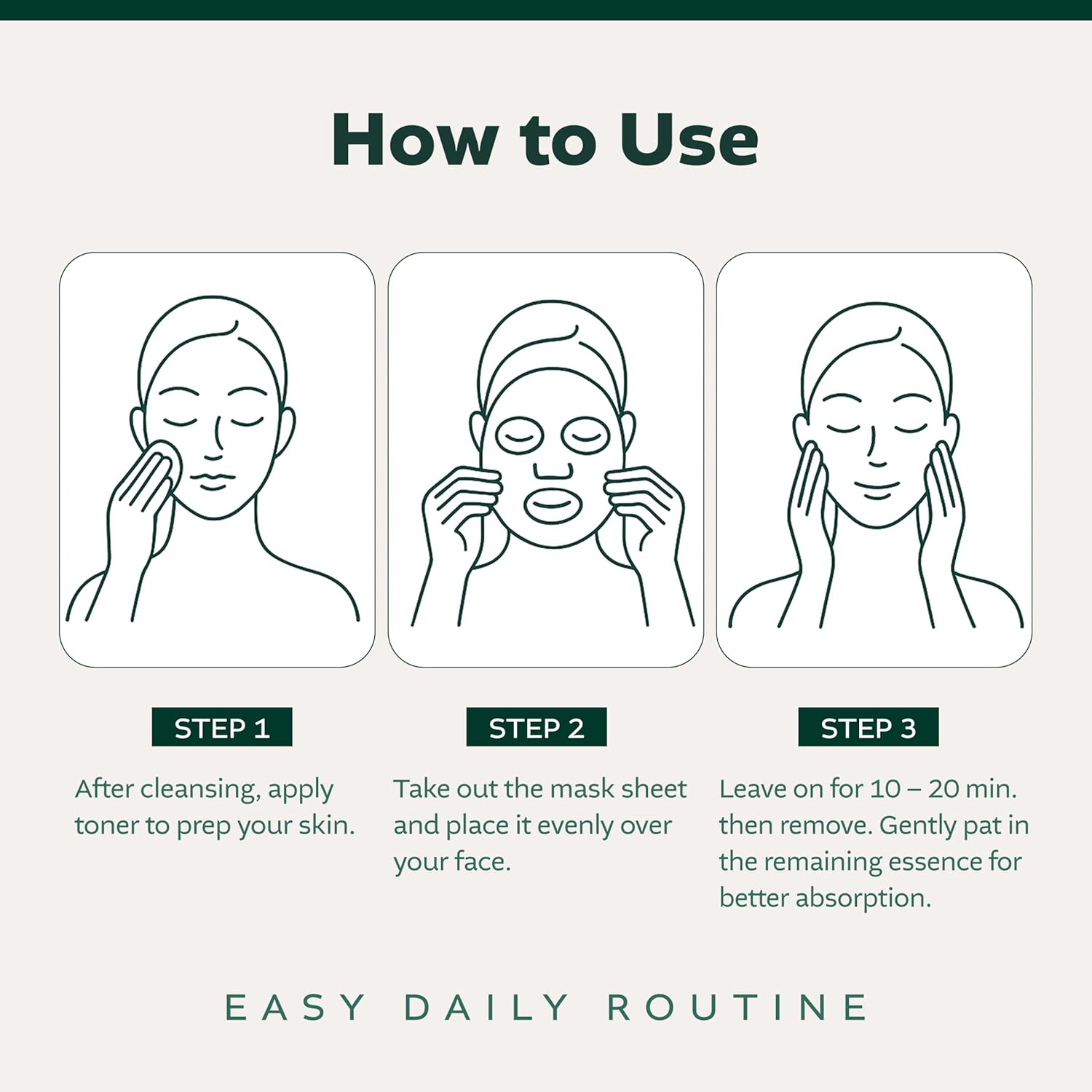 How to Use

STEP 1

After cleansing, apply toner to prep your skin.

STEP 2

Take out the mask sheet and place it evenly over your face.

STEP 3

Leave on for 10 – 20 min. then remove. Gently pat in the remaining essence for better absorption.

EASY DAILY ROUTINE