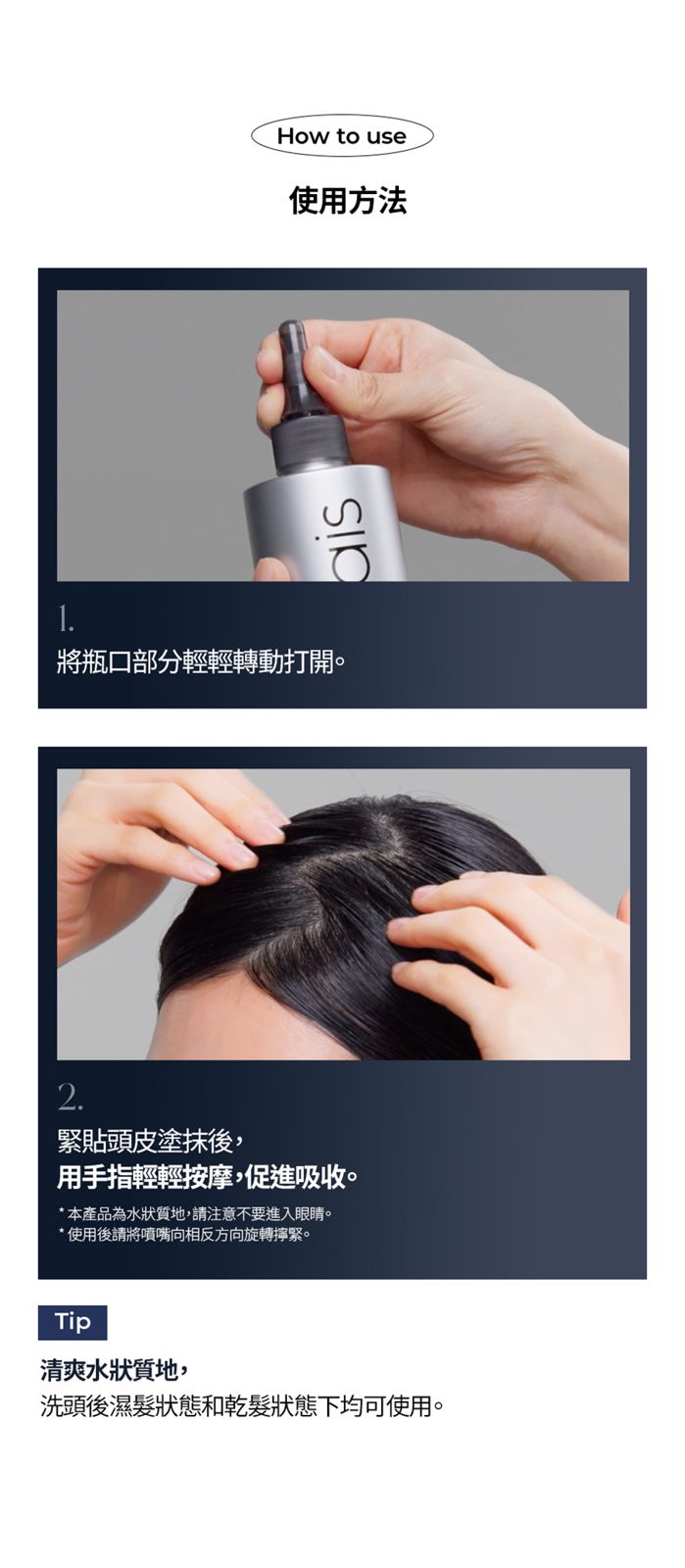 How to use

使用方法

1.

將瓶口部分輕輕轉動打開。

2.

緊貼頭皮塗抹後，
用手指輕輕按摩，促進吸收。

* 本產品為水狀質地，請注意不要進入眼睛。
* 使用後請將噴嘴向相反方向旋轉擰緊。

Tip

清爽水狀質地，
洗頭後濕髮狀態和乾髮狀態下均可使用。