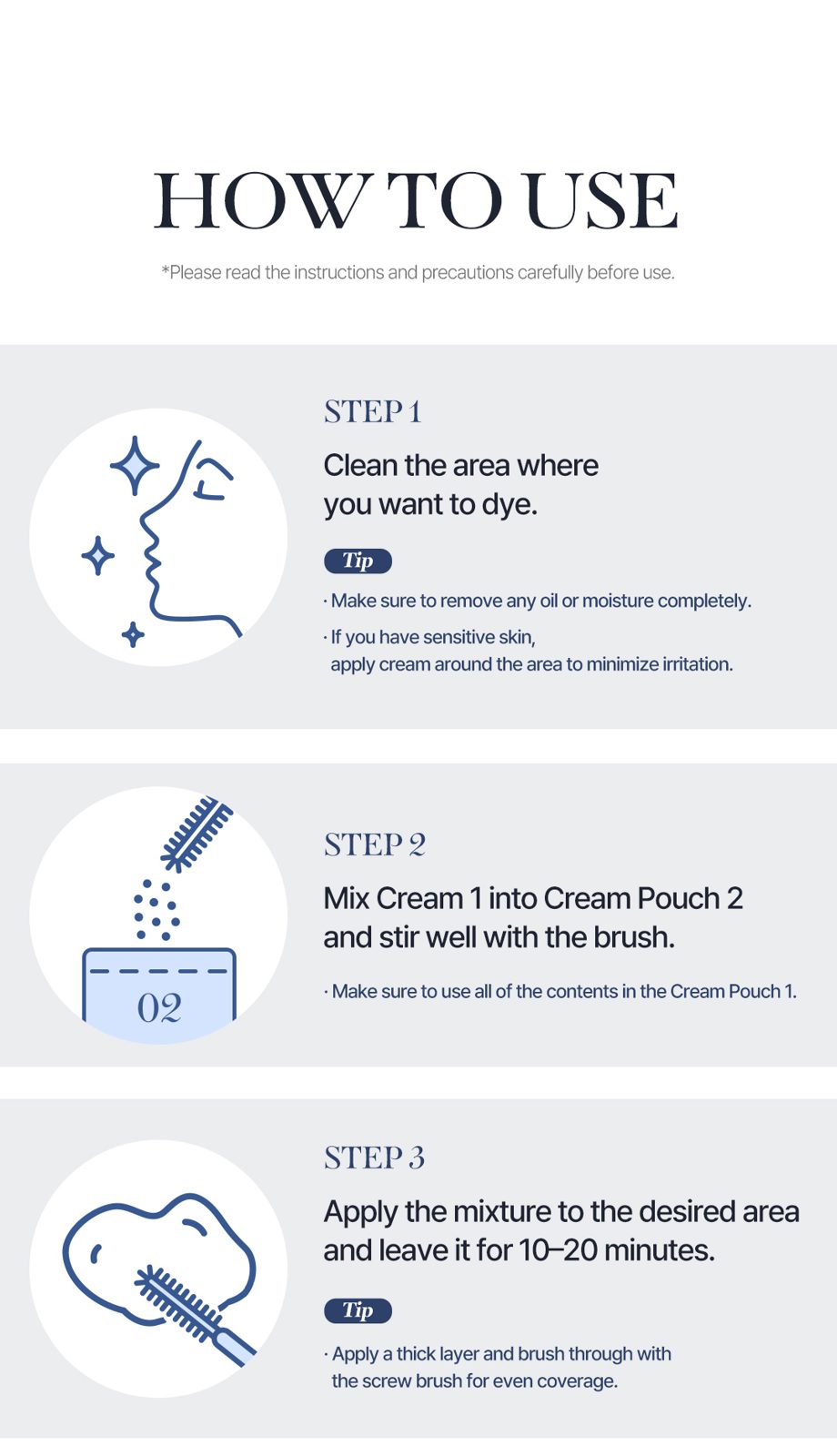 HOW TO USE

*Please read the instructions and precautions carefully before use.

STEP 1

Clean the area where you want to dye.

Tip

· Make sure to remove any oil or moisture completely.

· If you have sensitive skin, apply cream around the area to minimize irritation.

02

STEP 2

Mix Cream 1 into Cream Pouch 2 and stir well with the brush.

· Make sure to use all of the contents in the Cream Pouch 1.

STEP 3

Apply the mixture to the desired area and leave it for 10–20 minutes.

Tip

· Apply a thick layer and brush through with the screw brush for even coverage.